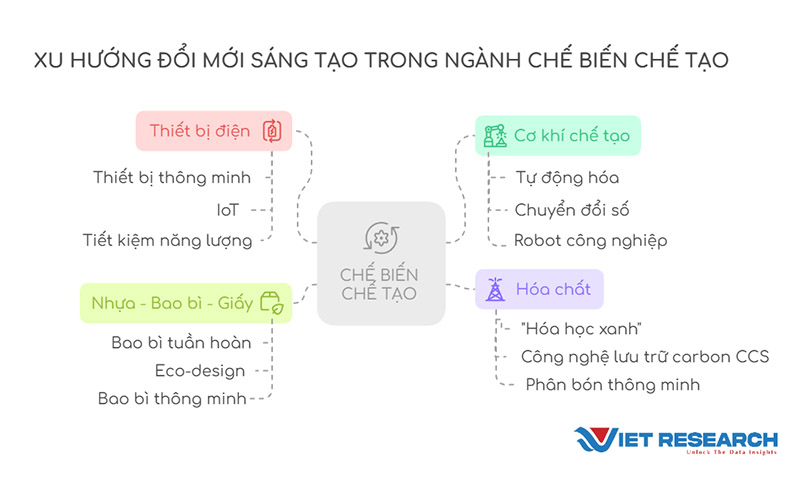 XU HƯỚNG ĐỔI MỚI SÁNG TẠO TRONG NGÀNH CHẾ BIẾN CHẾ TẠO

Thiết bị điện
Thiết bị thông minh
IoT
Tiết kiệm năng lượng

Nhựa - Bao bì - Giấy
Bao bì tuần hoàn
Eco-design
Bao bì thông minh

CHẾ BIẾN CHẾ TẠO

Cơ khí chế tạo
Tự động hóa
Chuyển đổi số
Robot công nghiệp

Hóa chất
"Hóa học xanh"
Công nghệ lưu trữ carbon CCS
Phân bón thông minh

VIET RESEARCH
Unlock The Data Insights